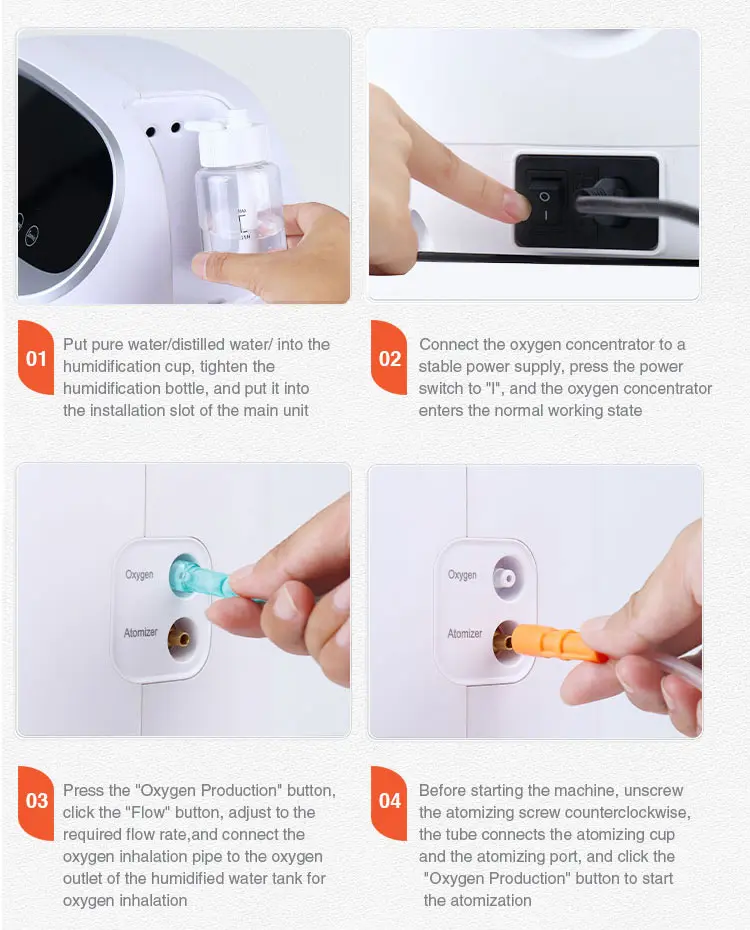 01 Put pure water/distilled water/ into the humidification cup, tighten the humidification bottle, and put it into the installation slot of the main unit

02 Connect the oxygen concentrator to a stable power supply, press the power switch to "I", and the oxygen concentrator enters the normal working state

Oxygen

Atomizer

Oxygen

Atomizer

03 Press the "Oxygen Production" button, click the "Flow" button, adjust to the required flow rate,and connect the oxygen inhalation pipe to the oxygen outlet of the humidified water tank for oxygen inhalation

04 Before starting the machine, unscrew the atomizing screw counterclockwise, the tube connects the atomizing cup and the atomizing port, and click the "Oxygen Production" button to start the atomization