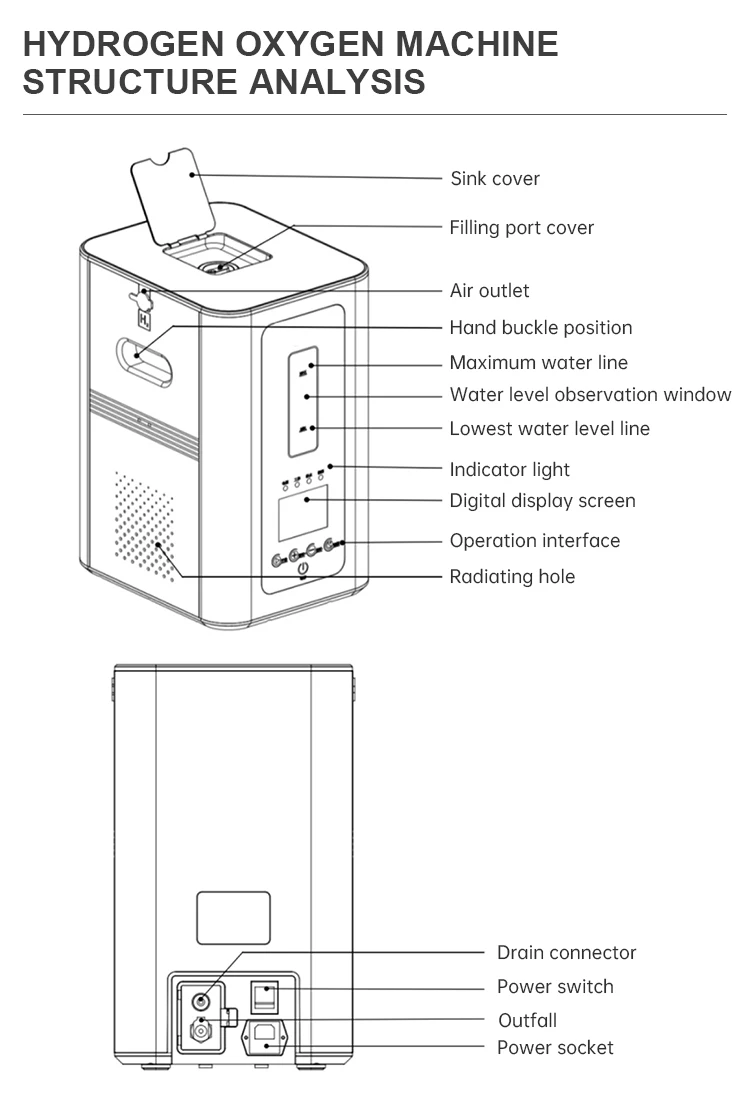 HYDROGEN OXYGEN MACHINE STRUCTURE ANALYSIS

Sink cover
Filling port cover
Air outlet
Hand buckle position
Maximum water line
Water level observation window
Lowest water level line
Indicator light
Digital display screen
Operation interface
Radiating hole

$H_2$

Drain connector
Power switch
Outfall
Power socket