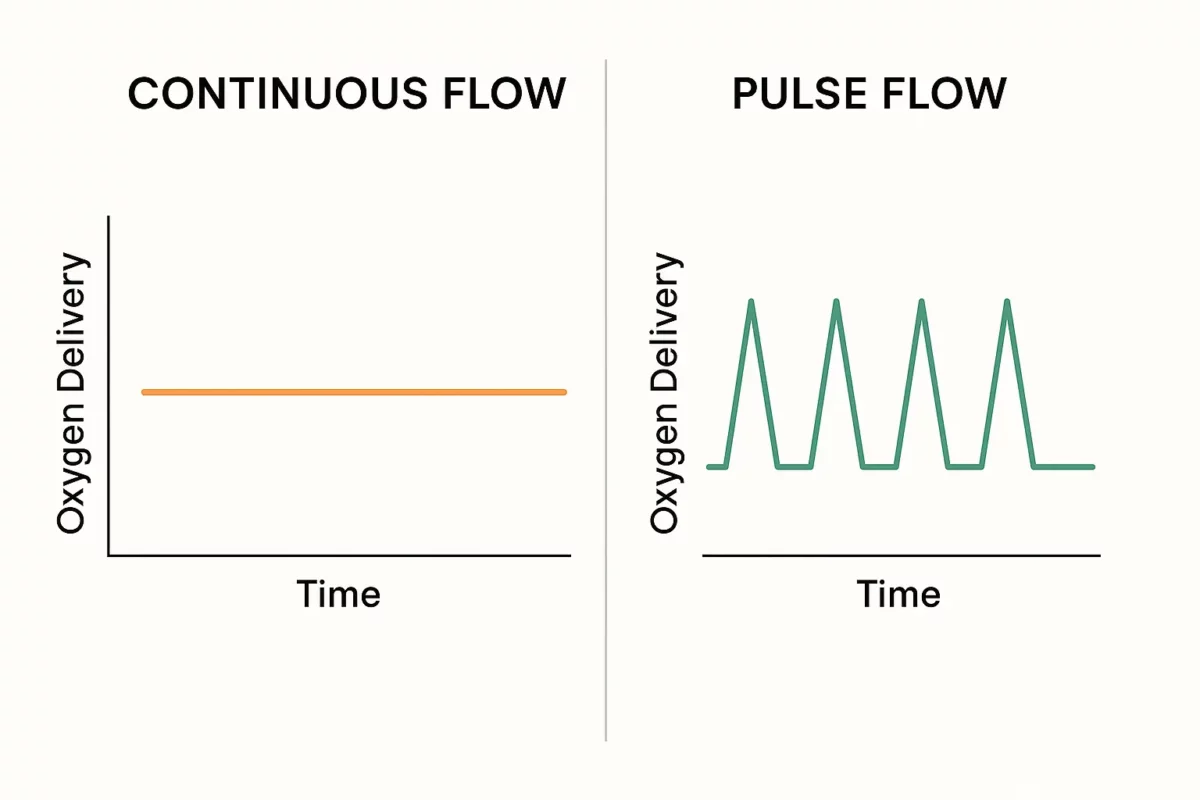 CONTINUOUS FLOW

Oxygen Delivery

Time

PULSE FLOW

Oxygen Delivery

Time