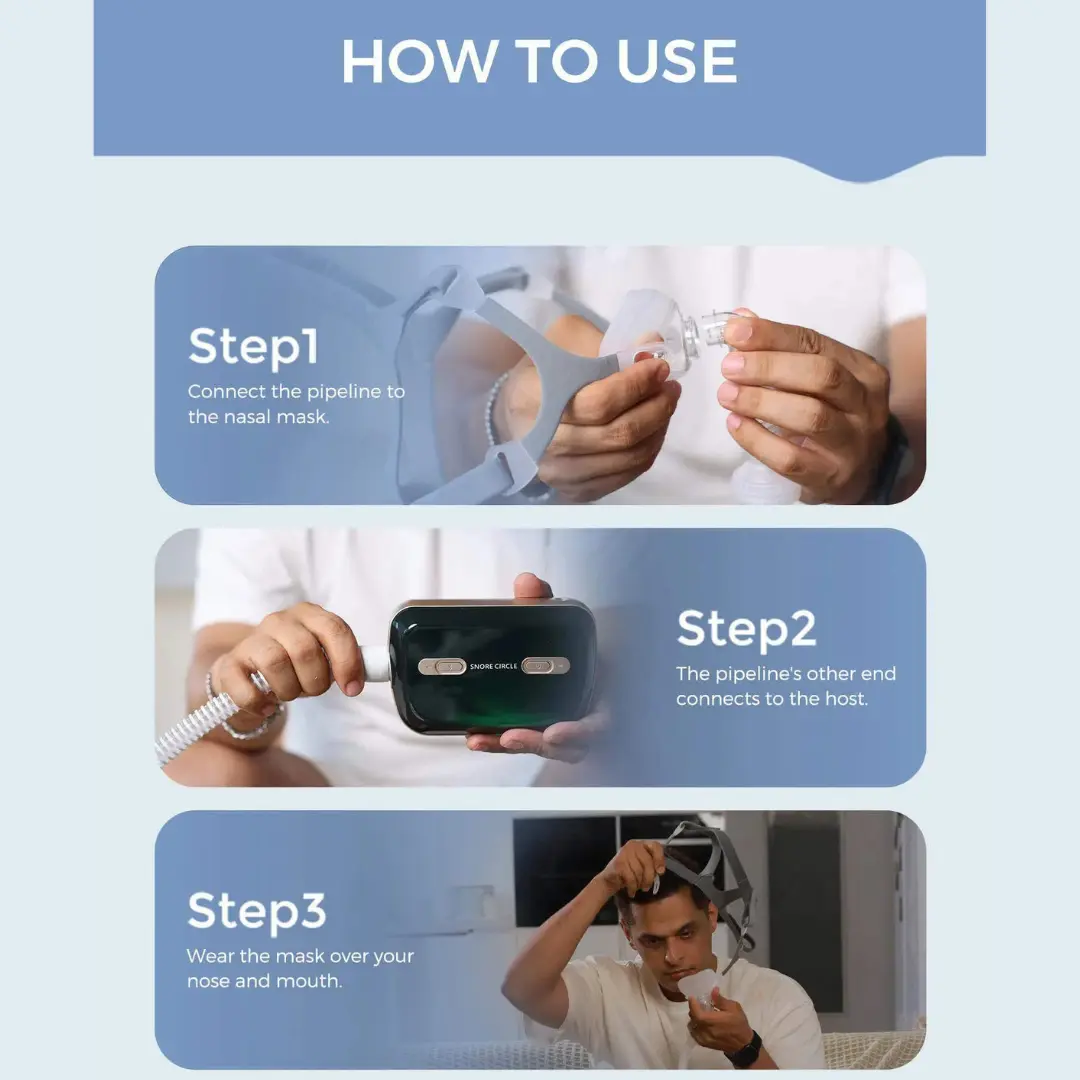 HOW TO USE

Step1
Connect the pipeline to the nasal mask.

SNORE CIRCLE

Step2
The pipeline's other end connects to the host.

Step3
Wear the mask over your nose and mouth.